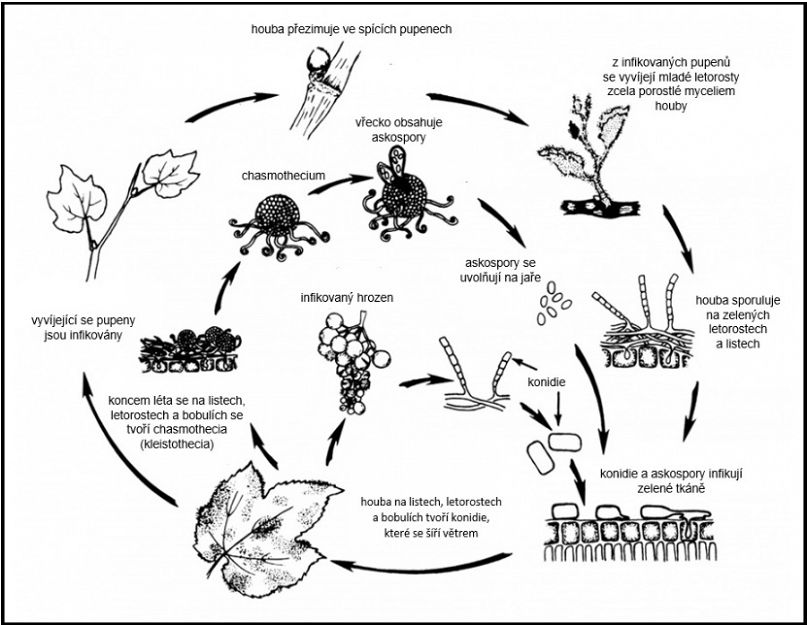 houba přezimuje ve spících pupenech

z infikovaných pupenů se vyvíjejí mladé letorosty zcela porostlé myceliem houby

vřecko obsahuje askospory

chasmothecium

askospory se uvolňují na jaře

houba sporuluje na zelených letorostech a listech

infikovaný hrozen

vyvíjející se pupeny jsou infikovány

konidie

koncem léta se na listech, letorostech a bobulích se tvoří chasmothecia (kleistothecia)

konidie a askospory infikují zelené tkáně

houba na listech, letorostech a bobulích tvoří konidie, které se šíří větrem